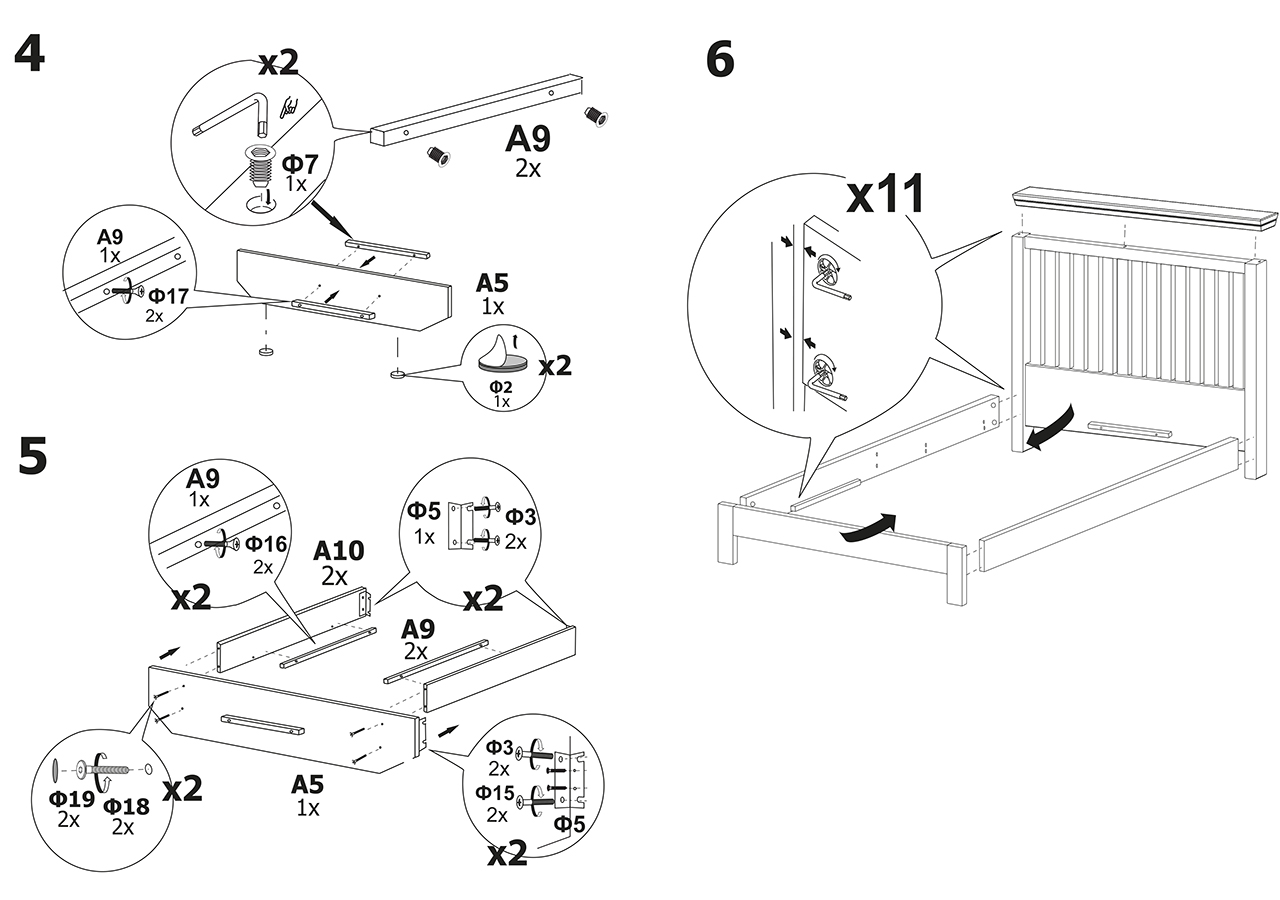 4

x2

Φ7
1x

A9
2x

A9
1x

Φ17
2x

A5
1x

Φ2
1x

x2

5

A9
1x

Φ16
2x

x2

A10
2x

Φ5
1x

Φ3
2x

x2

A9
2x

Φ19
2x

Φ18
2x

x2

A5
1x

Φ3
2x

Φ15
2x

Φ5

x2

6

x11