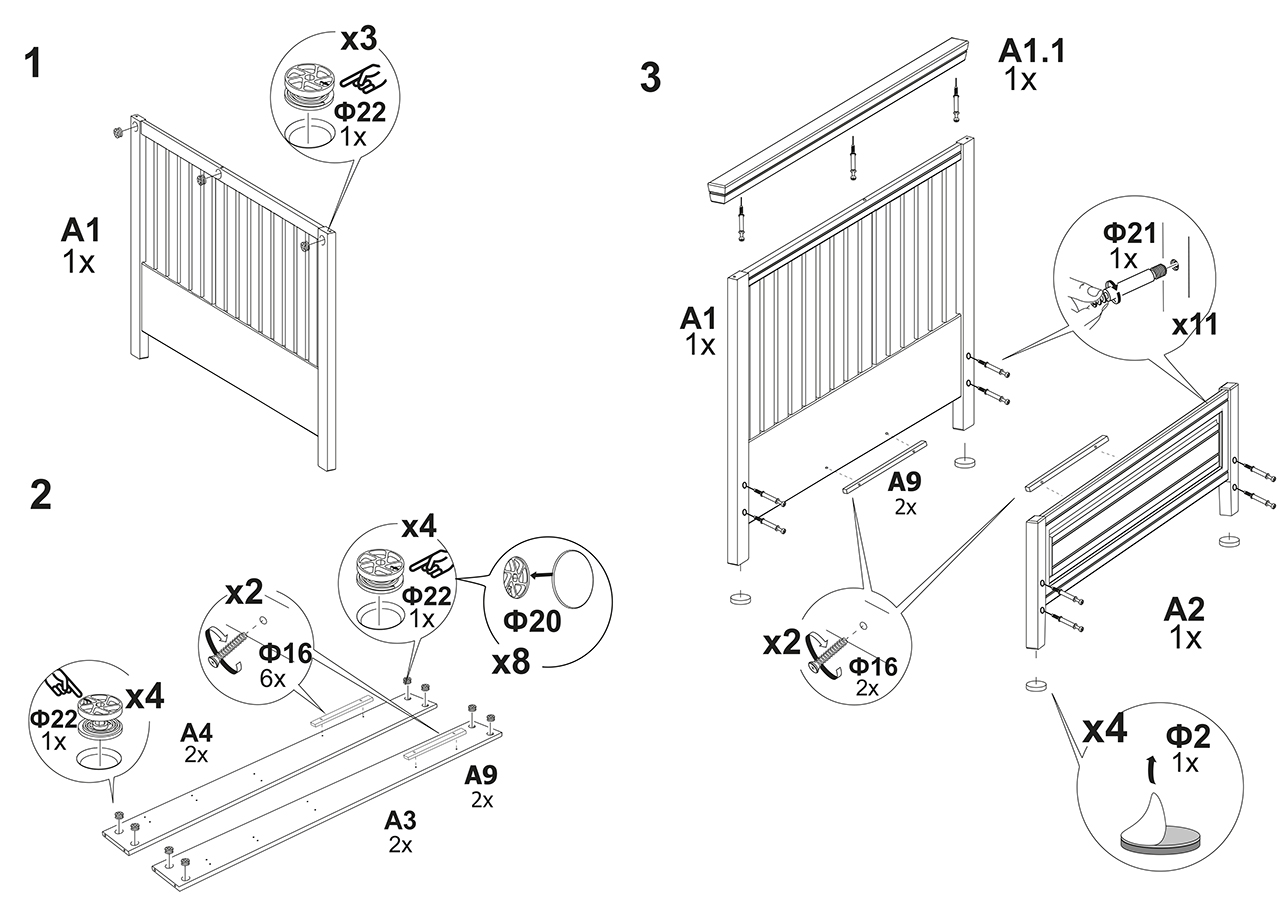 1

x3

Φ22
1x

A1
1x

2

x4

Φ22
1x

Φ20

x8

x2

Φ16
6x

x4

Φ22
1x

A4
2x

A9
2x

A3
2x

3

A1.1
1x

Φ21
1x

x11

A1
1x

A9
2x

x2

Φ16
2x

A2
1x

x4

Φ2
1x